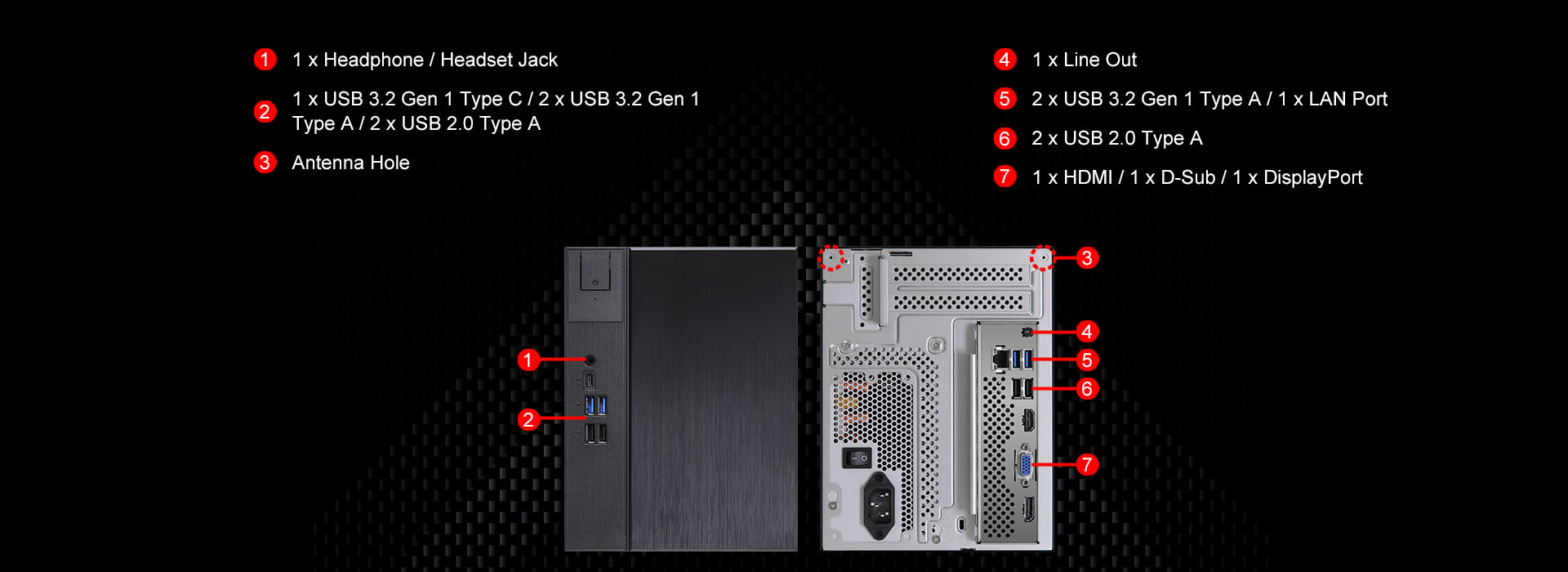 1 1 x Headphone / Headset Jack

2 1 x USB 3.2 Gen 1 Type C / 2 x USB 3.2 Gen 1 Type A / 2 x USB 2.0 Type A

3 Antenna Hole

4 1 x Line Out

5 2 x USB 3.2 Gen 1 Type A / 1 x LAN Port

6 2 x USB 2.0 Type A

7 1 x HDMI / 1 x D-Sub / 1 x DisplayPort

1

2

3

4

5

6

7